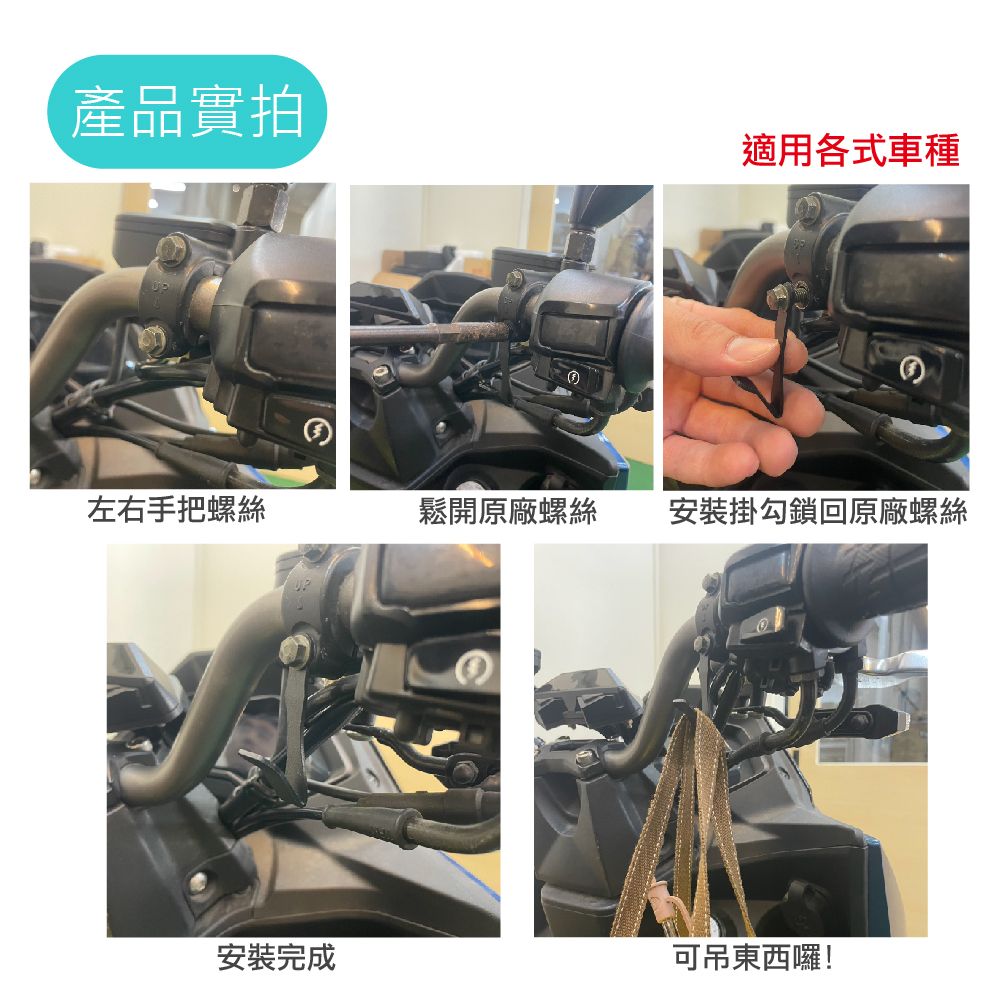 產品實拍

適用各式車種

UP

左右手把螺絲

鬆開原廠螺絲

安裝掛勾鎖回原廠螺絲

UP

安裝完成

可吊東西囉!