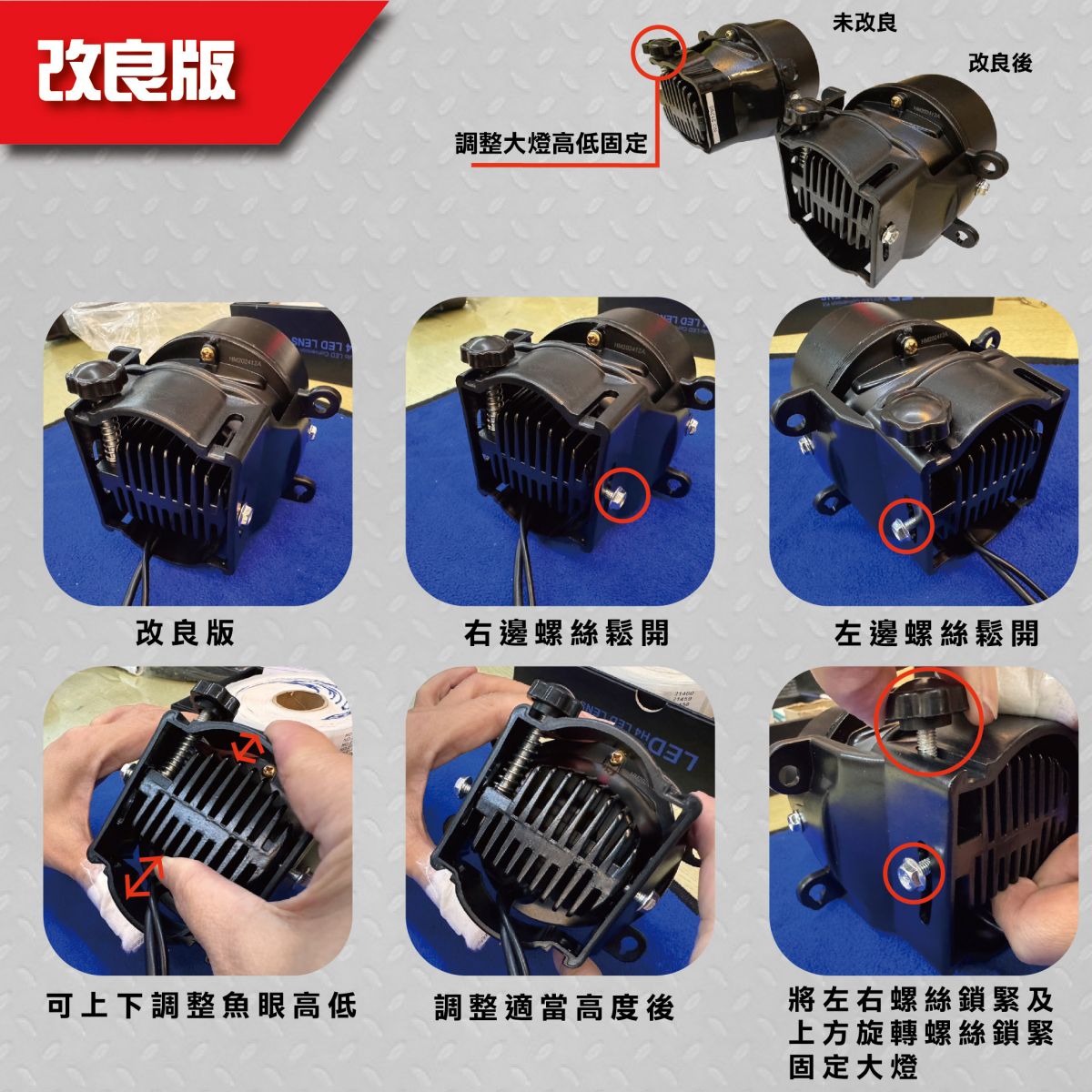 改良版

未改良

改良後

調整大燈高低固定

改良版

右邊螺絲鬆開

左邊螺絲鬆開

可上下調整魚眼高低

調整適當高度後

將左右螺絲鎖緊及上方旋轉螺絲鎖緊固定大燈