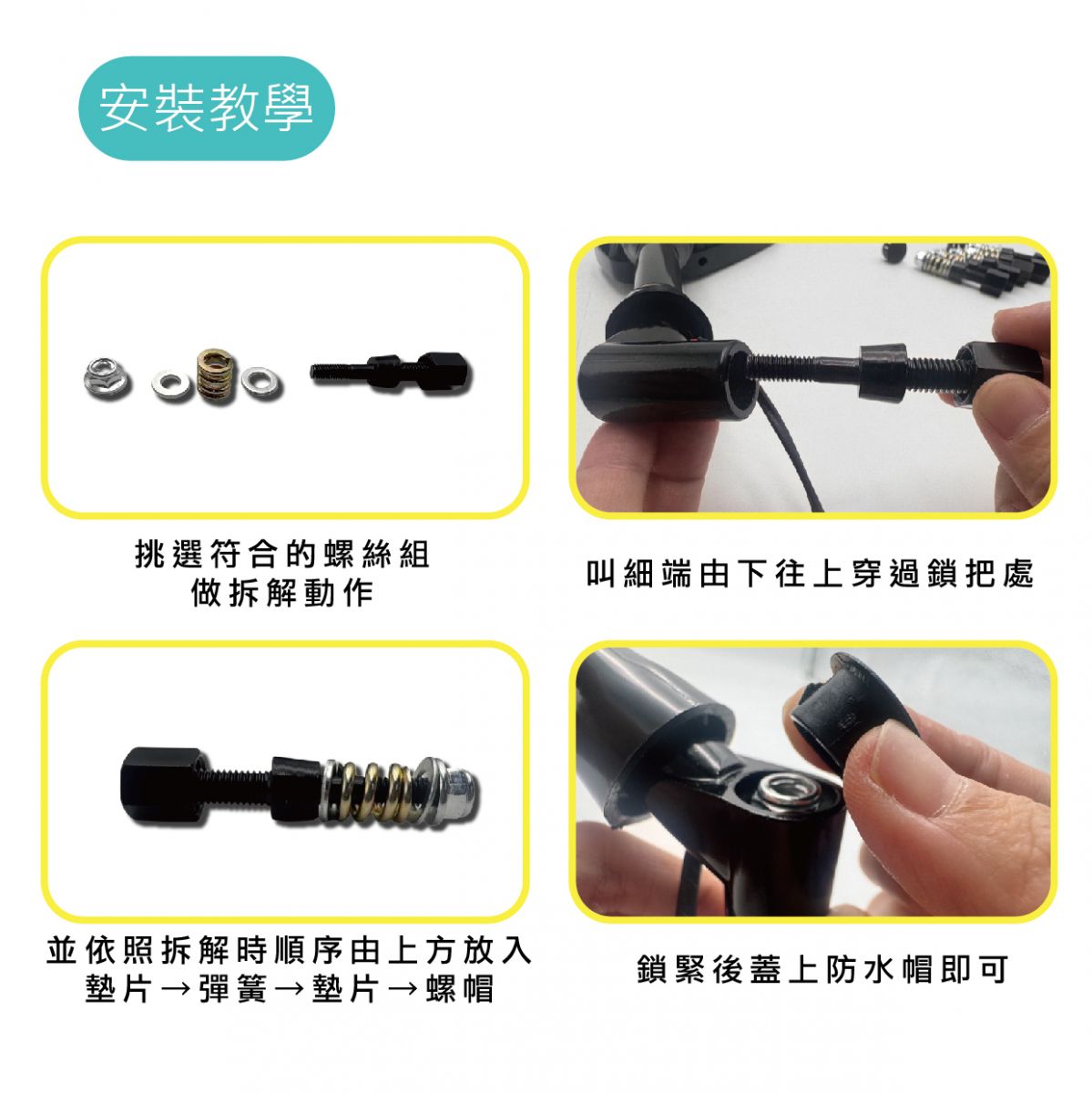 安裝教學

挑選符合的螺絲組
做拆解動作

叫細端由下往上穿過鎖把處

並依照拆解時順序由上方放入
墊片→彈簧→墊片→螺帽

鎖緊後蓋上防水帽即可