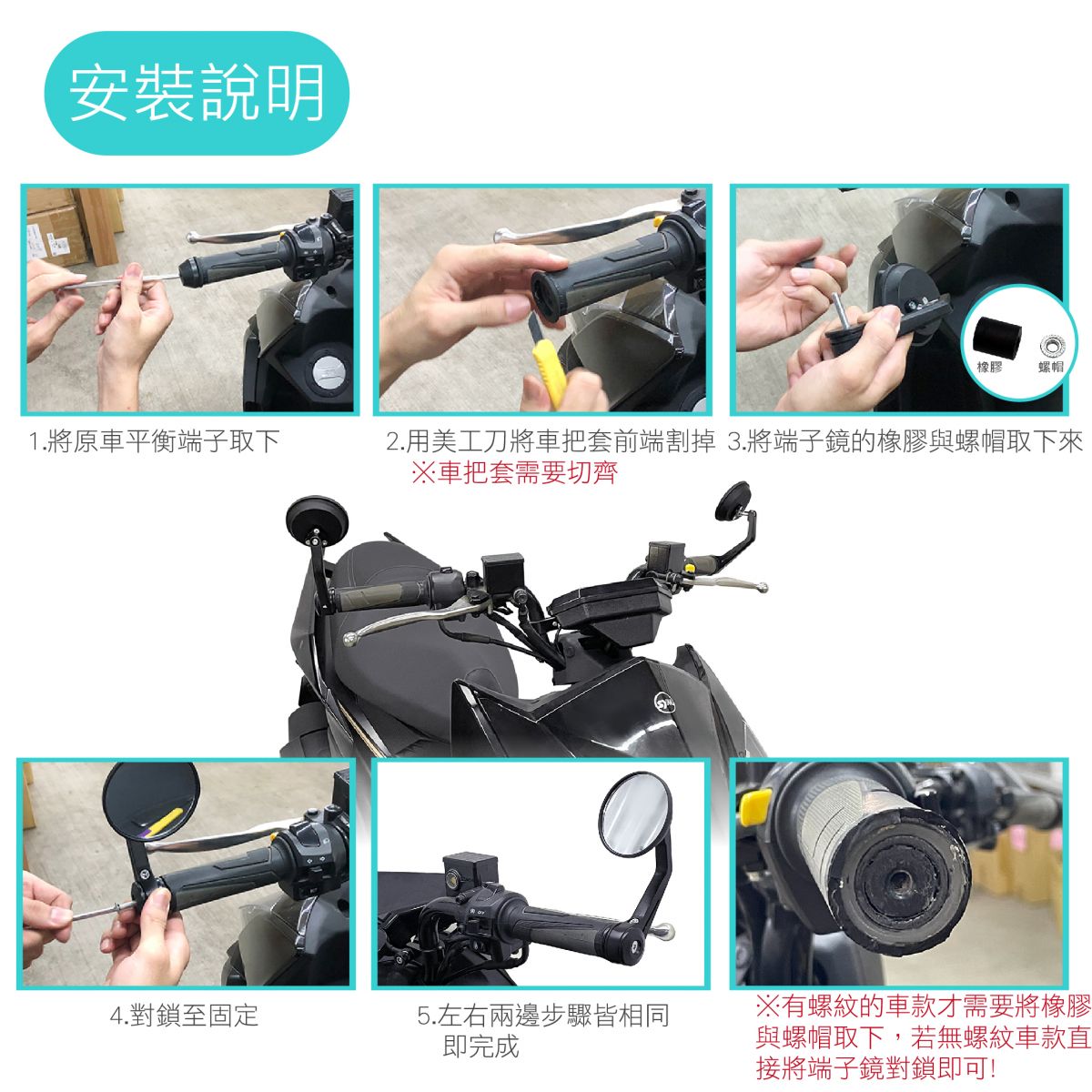 安裝說明

橡膠

螺帽

1.將原車平衡端子取下

2.用美工刀將車把套前端割掉
※車把套需要切齊

3.將端子鏡的橡膠與螺帽取下來

4.對鎖至固定

5.左右兩邊步驟皆相同
即完成

※有螺紋的車款才需要將橡膠與螺帽取下，若無螺紋車款直接將端子鏡對鎖即可!